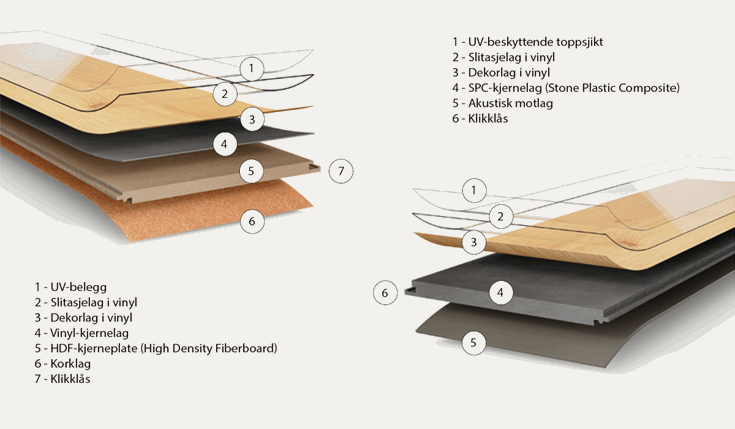 1
2
3
4
5
7
6

1 - UV-beskyttende toppsjikt
2 - Slitasjelag i vinyl
3 - Dekorlag i vinyl
4 - SPC-kjernelag (Stone Plastic Composite)
5 - Akustisk motlag
6 - Klikklås

1
2
3
6
4
5

1 - UV-belegg
2 - Slitasjelag i vinyl
3 - Dekorlag i vinyl
4 - Vinyl-kjernelag
5 - HDF-kjerneplate (High Density Fiberboard)
6 - Korklag
7 - Klikklås